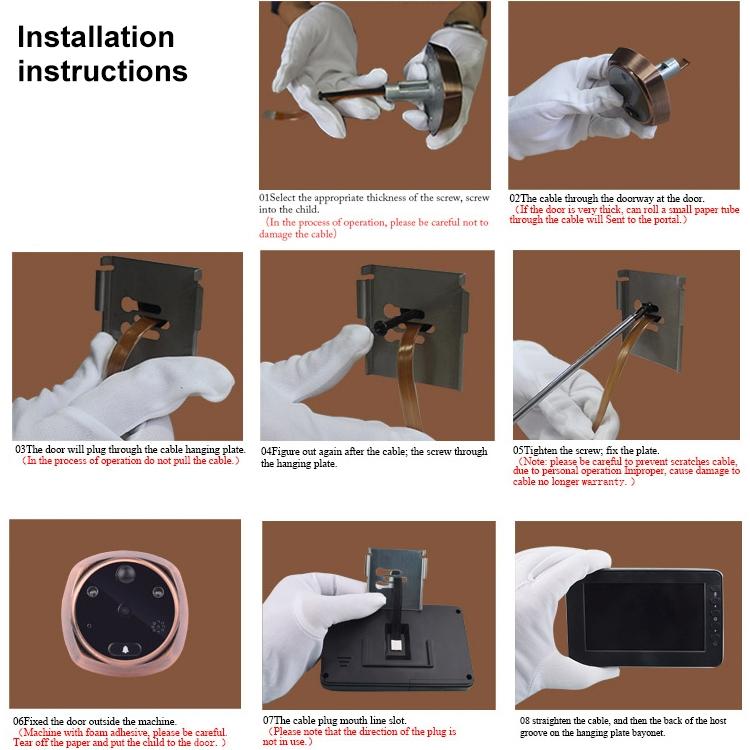 Installation instructions

01Select the appropriate thickness of the screw, screw into the child.
(In the process of operation, please be careful not to damage the cable)

02The cable through the doorway at the door.
(If the door is very thick, can roll a small paper tube through the cable will Sent to the portal.)

03The door will plug through the cable hanging plate.
(In the process of operation do not pull the cable.)

04Figure out again after the cable; the screw through the hanging plate.

05Tighten the screw; fix the plate.
(Note: please be careful to prevent scratches cable, due to personal operation improper, cause damage to cable no longer warranty.)

06Fixed the door outside the machine.
(Machine with foam adhesive, please be careful. Tear off the paper and put the child to the door.)

07The cable plug mouth line slot.
(Please note that the direction of the plug is not in use.)

08 straighten the cable, and then the back of the host groove on the hanging plate bayonet.