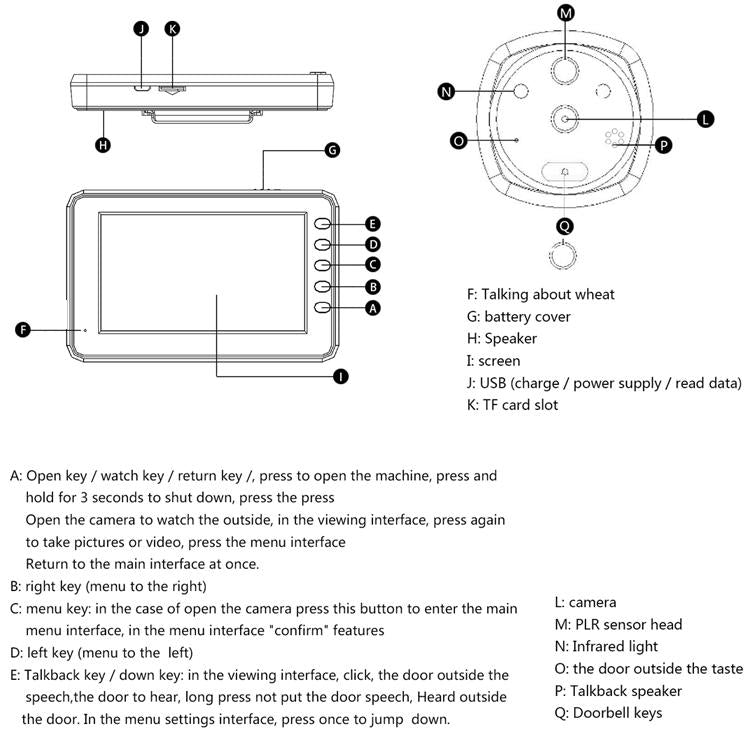 J K

H

G

E
D
C
B
A

F

I

M

N

L

O

P

Q

F: Talking about wheat
G: battery cover
H: Speaker
I: screen
J: USB (charge / power supply / read data)
K: TF card slot

A: Open key / watch key / return key /, press to open the machine, press and hold for 3 seconds to shut down, press the press
Open the camera to watch the outside, in the viewing interface, press again to take pictures or video, press the menu interface
Return to the main interface at once.
B: right key (menu to the right)
C: menu key: in the case of open the camera press this button to enter the main menu interface, in the menu interface "confirm" features
D: left key (menu to the left)
E: Talkback key / down key: in the viewing interface, click, the door outside the speech,the door to hear, long press not put the door speech, Heard outside the door. In the menu settings interface, press once to jump down.

L: camera
M: PLR sensor head
N: Infrared light
O: the door outside the taste
P: Talkback speaker
Q: Doorbell keys