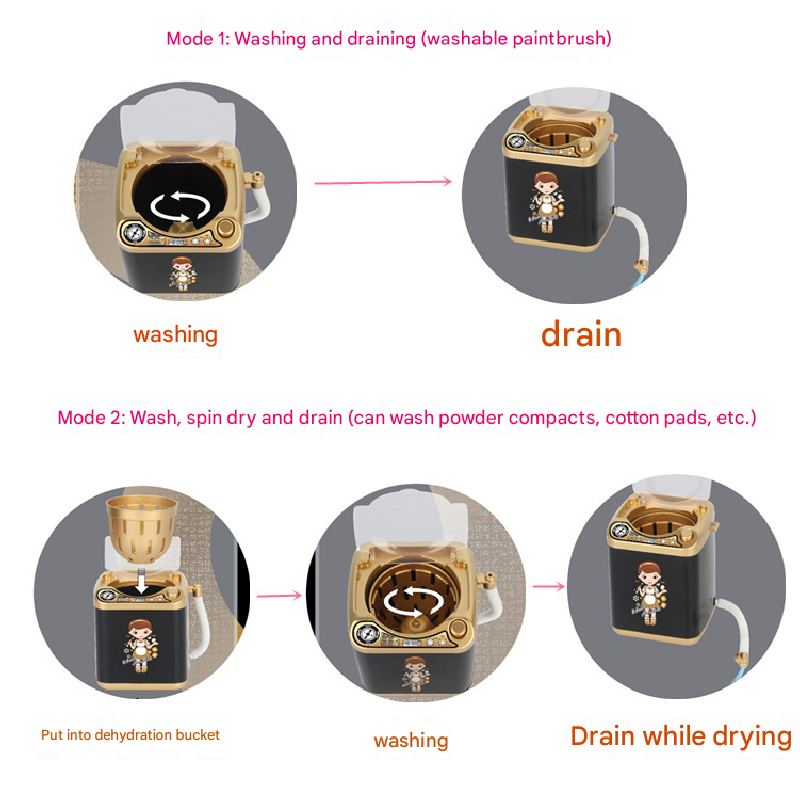 Mode 1: Washing and draining (washable paintbrush)

washing

drain

Mode 2: Wash, spin dry and drain (can wash powder compacts, cotton pads, etc.)

Put into dehydration bucket

washing

Drain while drying