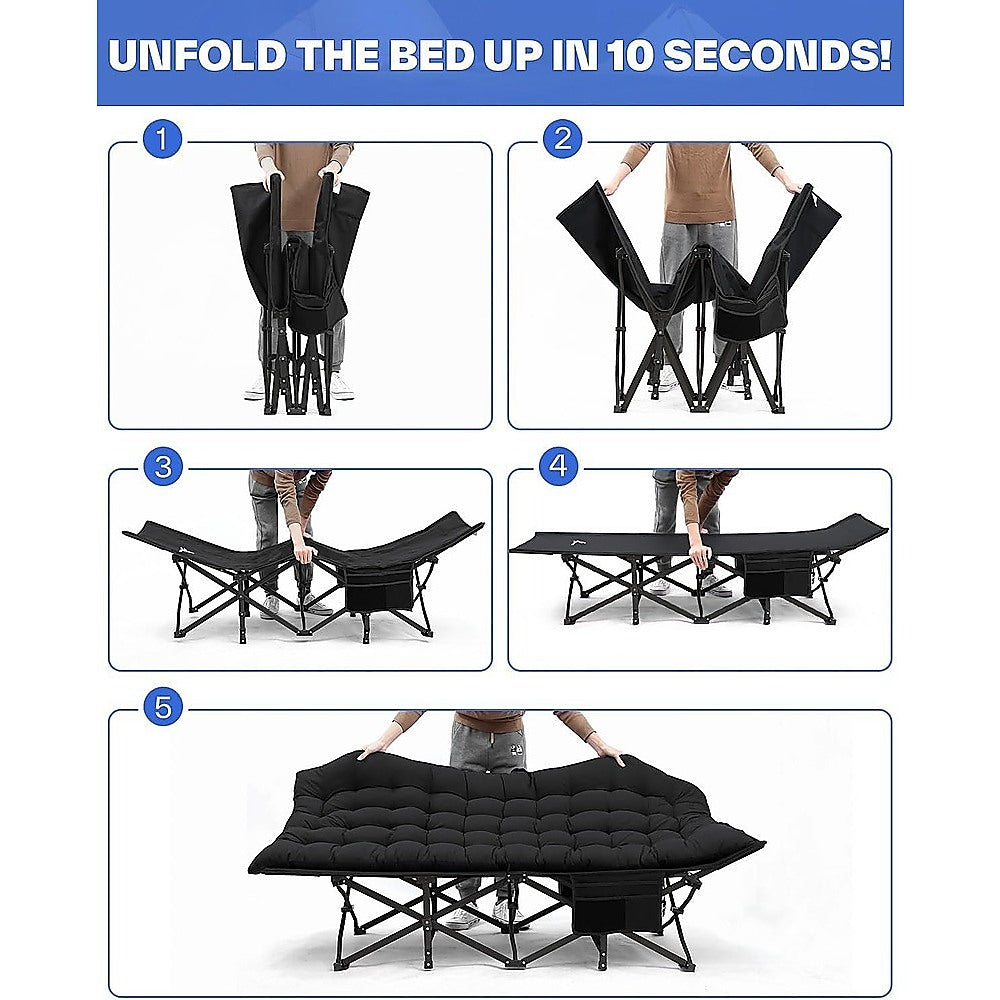 UNFOLD THE BED UP IN 10 SECONDS!

1

2

3

4

5