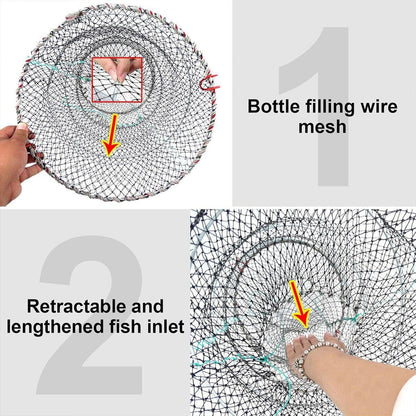 1

Bottle filling wire mesh

2

Retractable and lengthened fish inlet