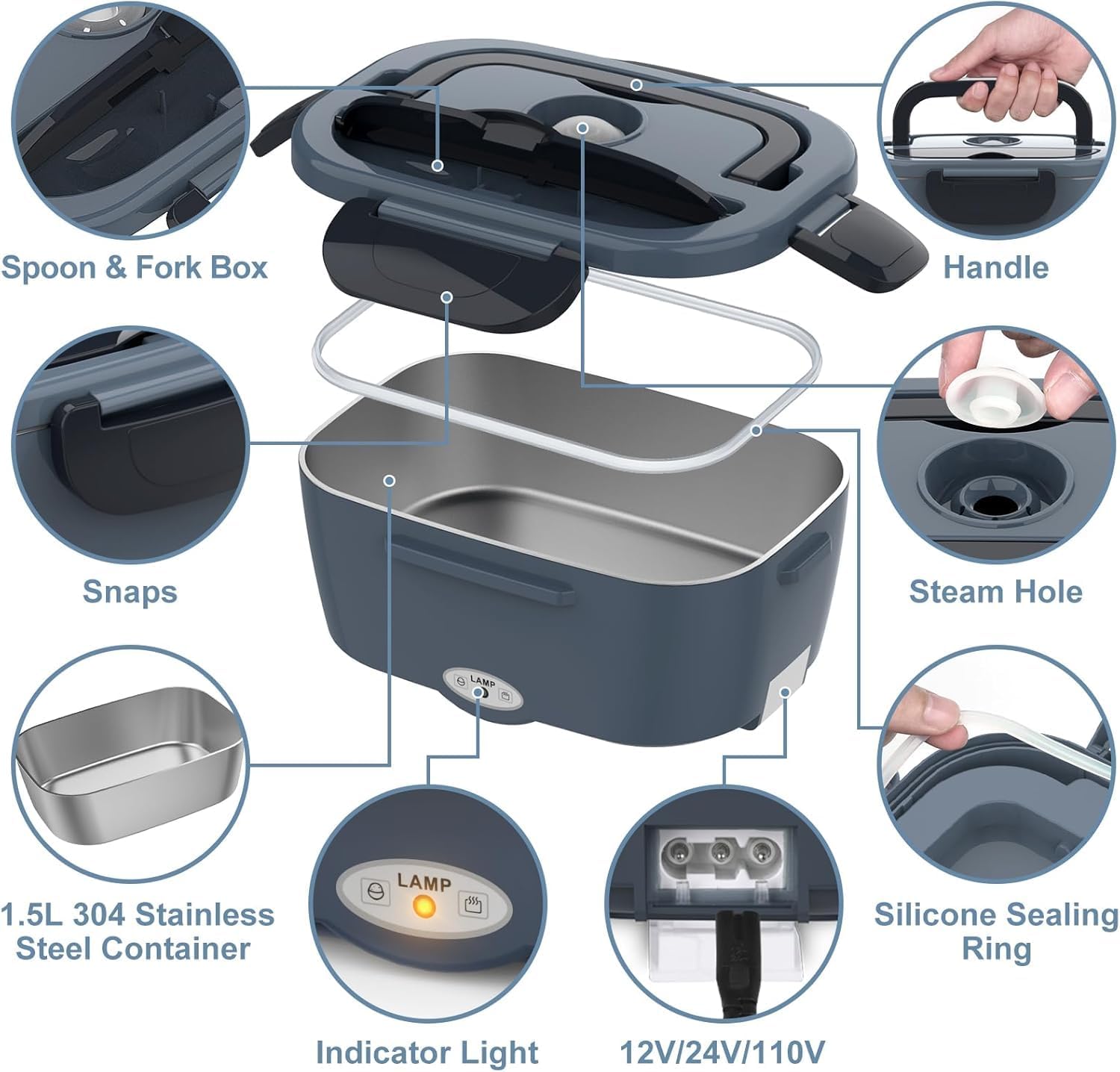 Spoon & Fork Box

Handle

Snaps

Steam Hole

LAMP

1.5L 304 Stainless Steel Container

LAMP

Indicator Light

12V/24V/110V

Silicone Sealing Ring