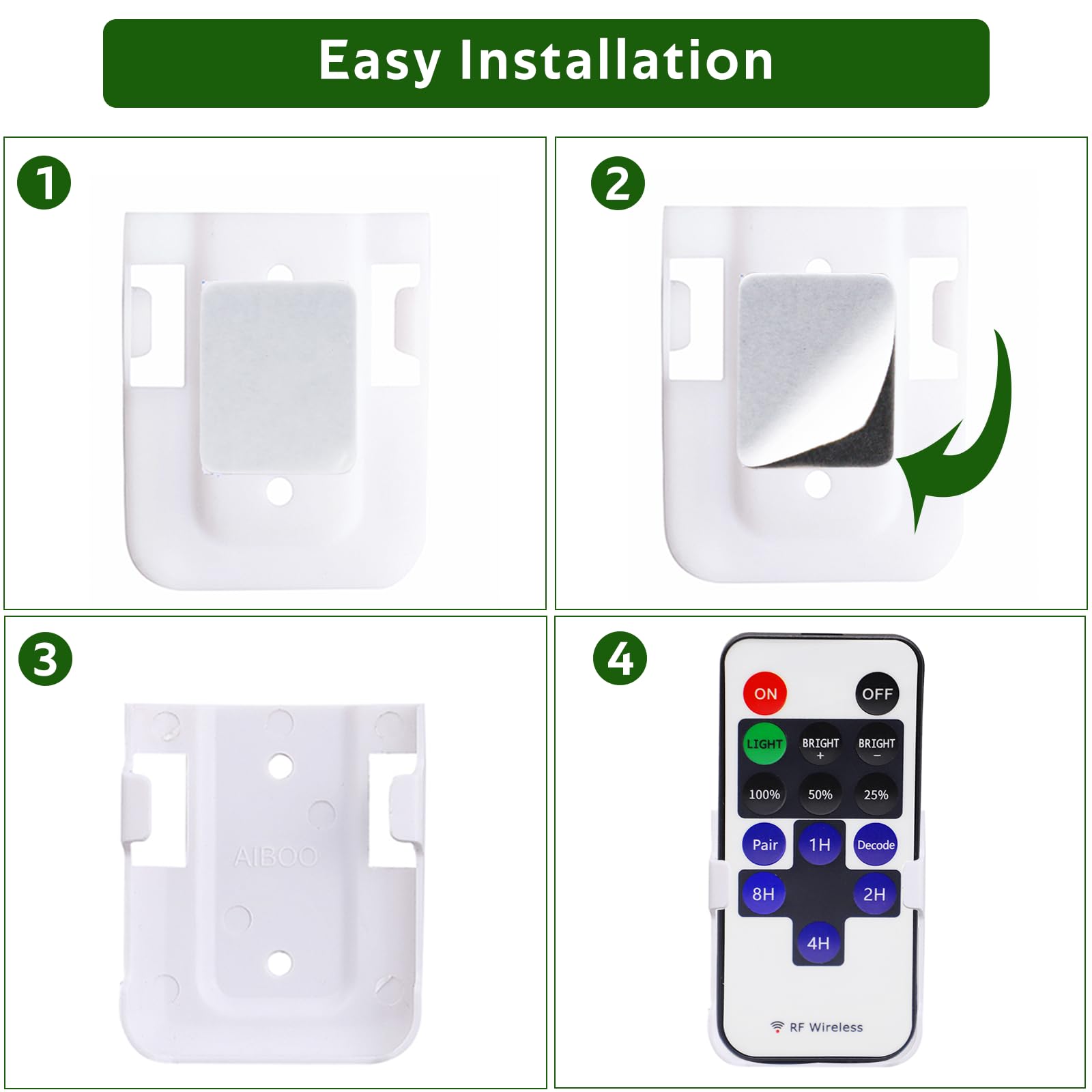 Easy Installation

1

2

3

AIBOO

4

ON

OFF

LIGHT

BRIGHT +

BRIGHT −

100%

50%

25%

Pair

1H

Decode

8H

2H

4H

RF Wireless