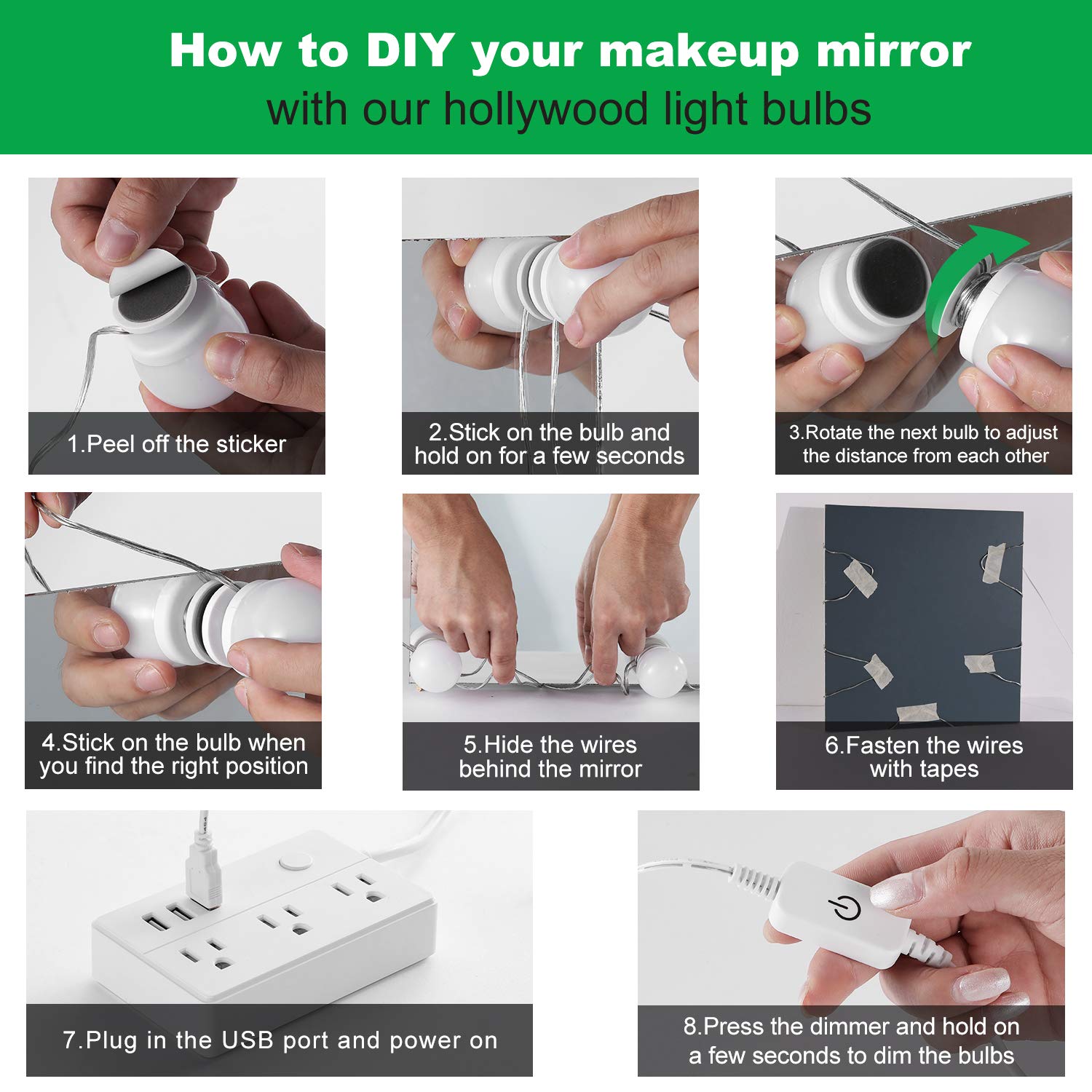 How to DIY your makeup mirror
with our hollywood light bulbs

1.Peel off the sticker

2.Stick on the bulb and hold on for a few seconds

3.Rotate the next bulb to adjust the distance from each other

4.Stick on the bulb when you find the right position

5.Hide the wires behind the mirror

6.Fasten the wires with tapes

7.Plug in the USB port and power on

8.Press the dimmer and hold on a few seconds to dim the bulbs