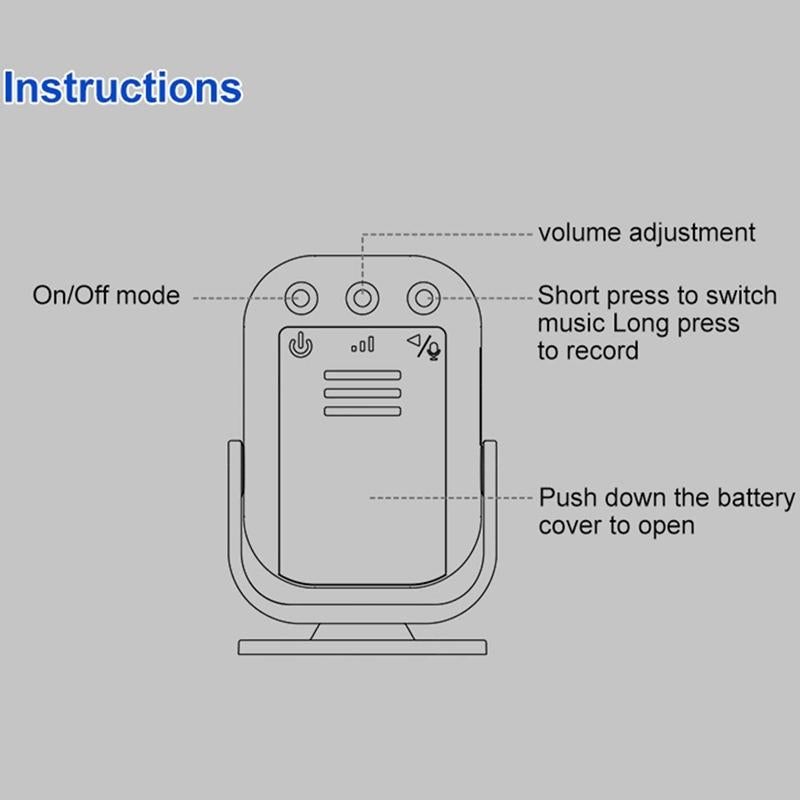 Instructions

volume adjustment

On/Off mode

Short press to switch music Long press to record

Push down the battery cover to open