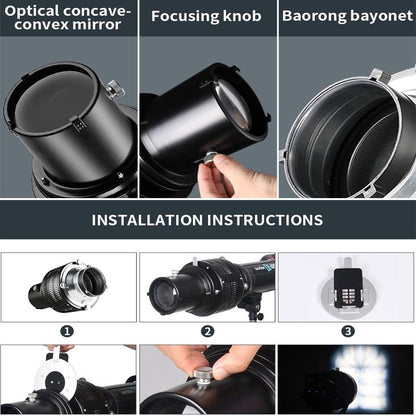 Optical concave-convex mirror

Focusing knob

Baorong bayonet

INSTALLATION INSTRUCTIONS

1

2

3