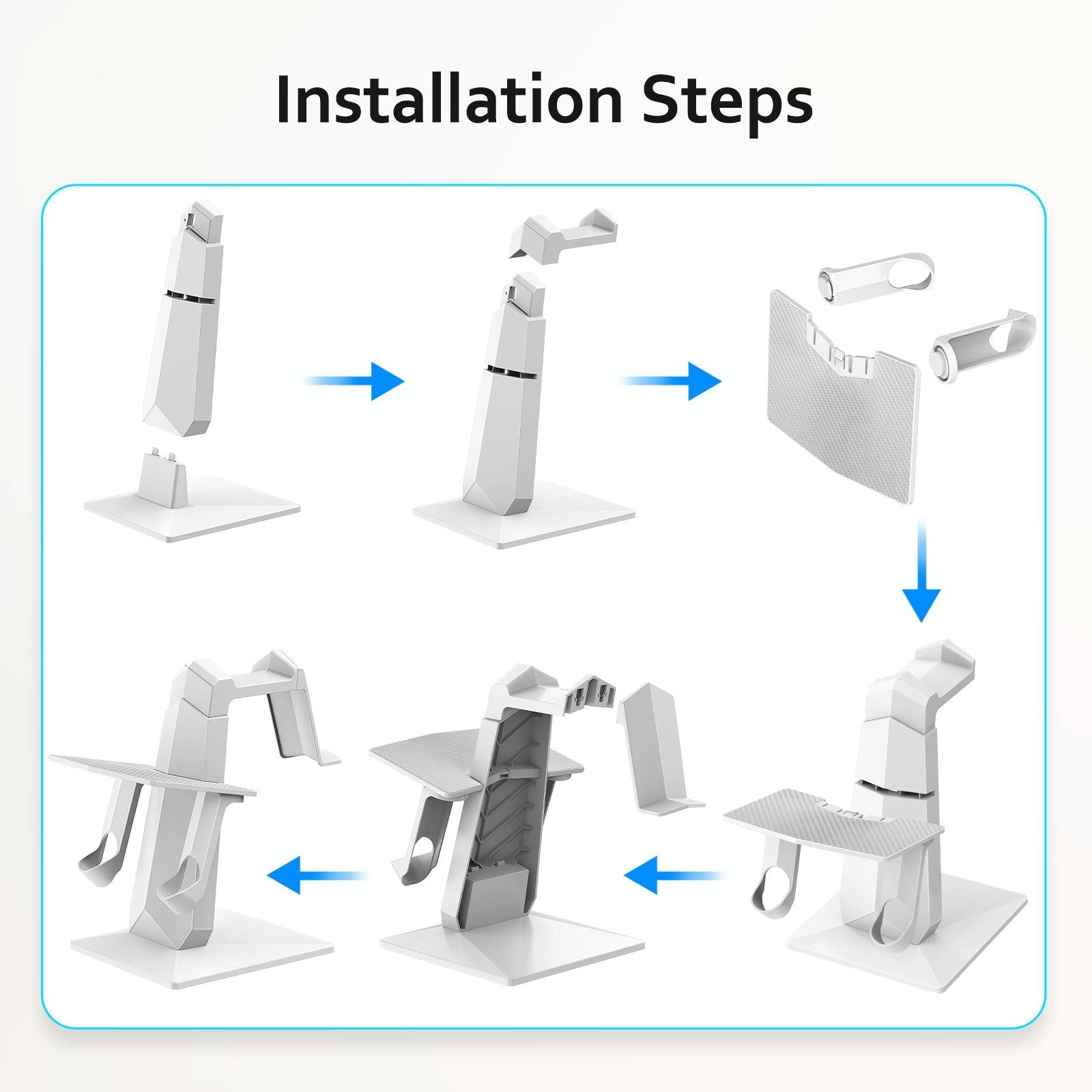 Installation Steps