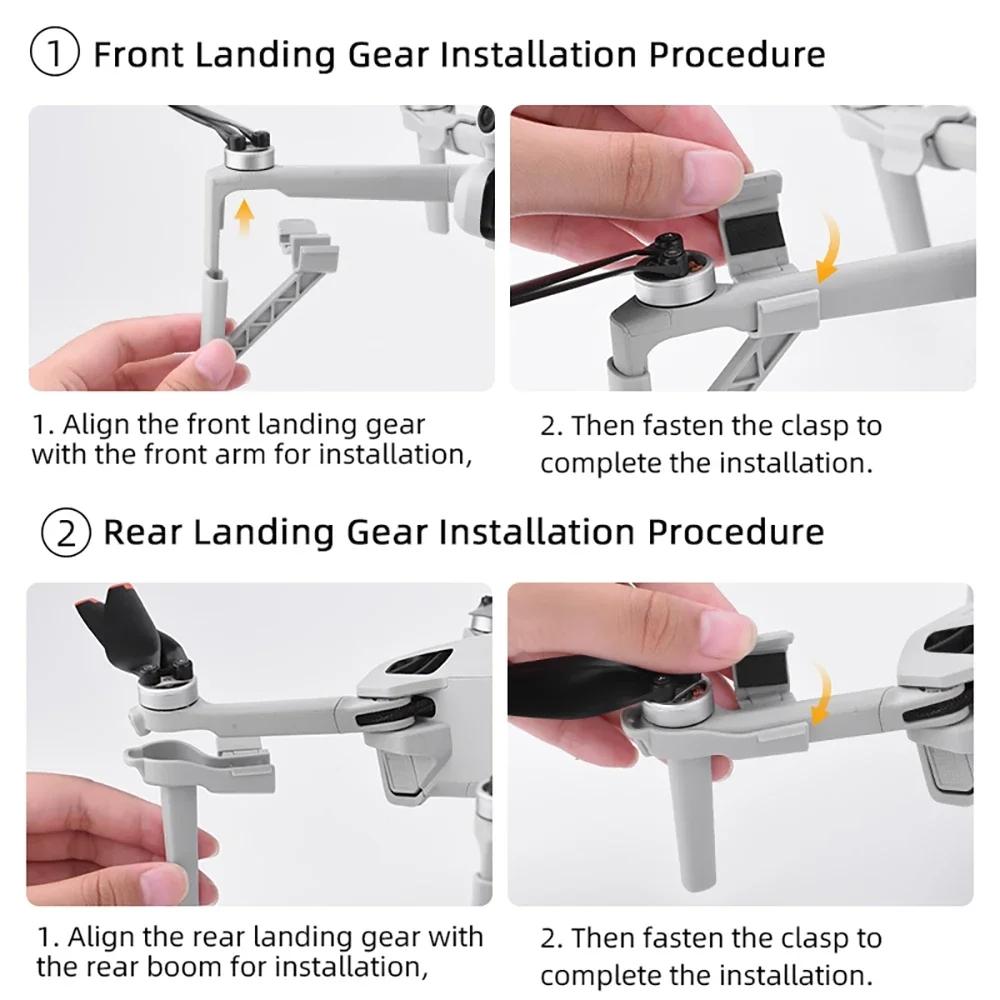 ① Front Landing Gear Installation Procedure

1. Align the front landing gear with the front arm for installation,

2. Then fasten the clasp to complete the installation.

② Rear Landing Gear Installation Procedure

1. Align the rear landing gear with the rear boom for installation,

2. Then fasten the clasp to complete the installation.