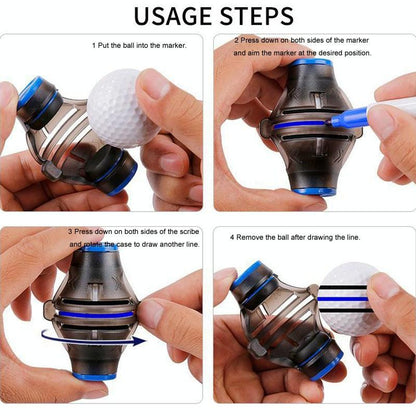 USAGE STEPS

1 Put the ball into the marker.

2 Press down on both sides of the marker and aim the marker at the desired position.

3 Press down on both sides of the scribe and rotate the case to draw another line.

4 Remove the ball after drawing the line.