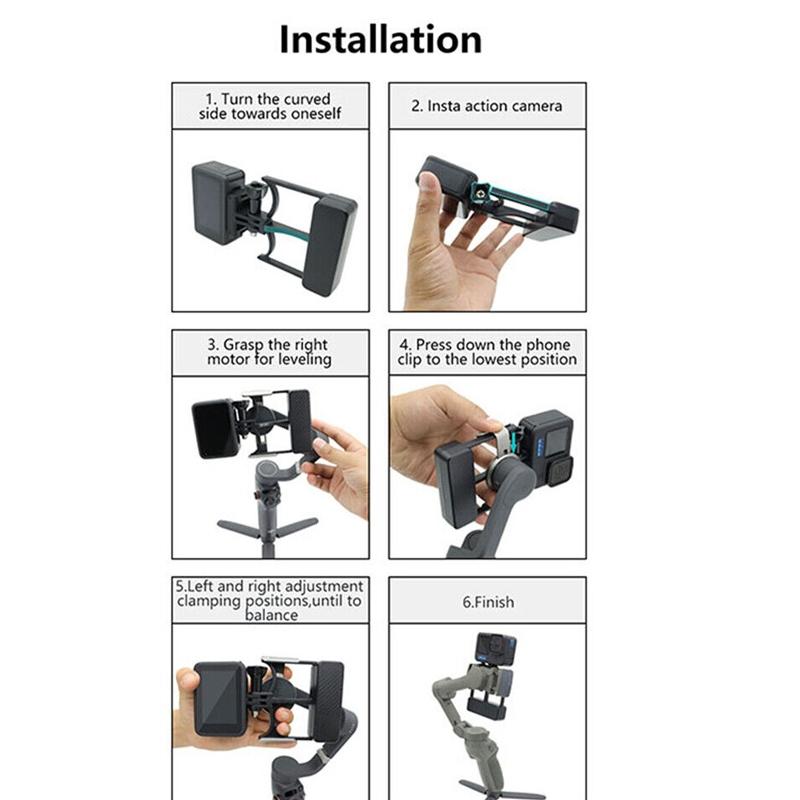 Installation

1. Turn the curved side towards oneself

2. Insta action camera

3. Grasp the right motor for leveling

4. Press down the phone clip to the lowest position

5.Left and right adjustment clamping positions,until to balance

6.Finish