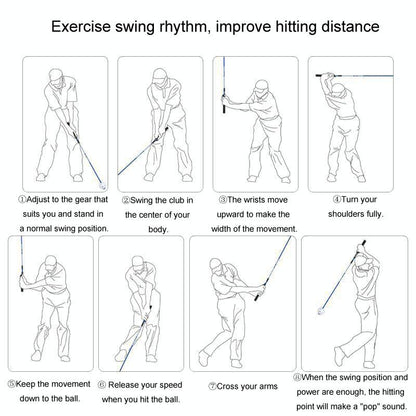 Exercise swing rhythm, improve hitting distance

①Adjust to the gear that suits you and stand in a normal swing position.

②Swing the club in the center of your body.

③The wrists move upward to make the width of the movement.

④Turn your shoulders fully.

⑤Keep the movement down to the ball.

⑥ Release your speed when you hit the ball.

⑦Cross your arms

⑧When the swing position and power are enough, the hitting point will make a "pop" sound.