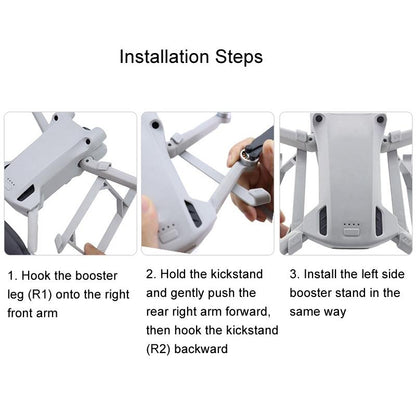 Installation Steps

1. Hook the booster leg (R1) onto the right front arm

2. Hold the kickstand and gently push the rear right arm forward, then hook the kickstand (R2) backward

3. Install the left side booster stand in the same way