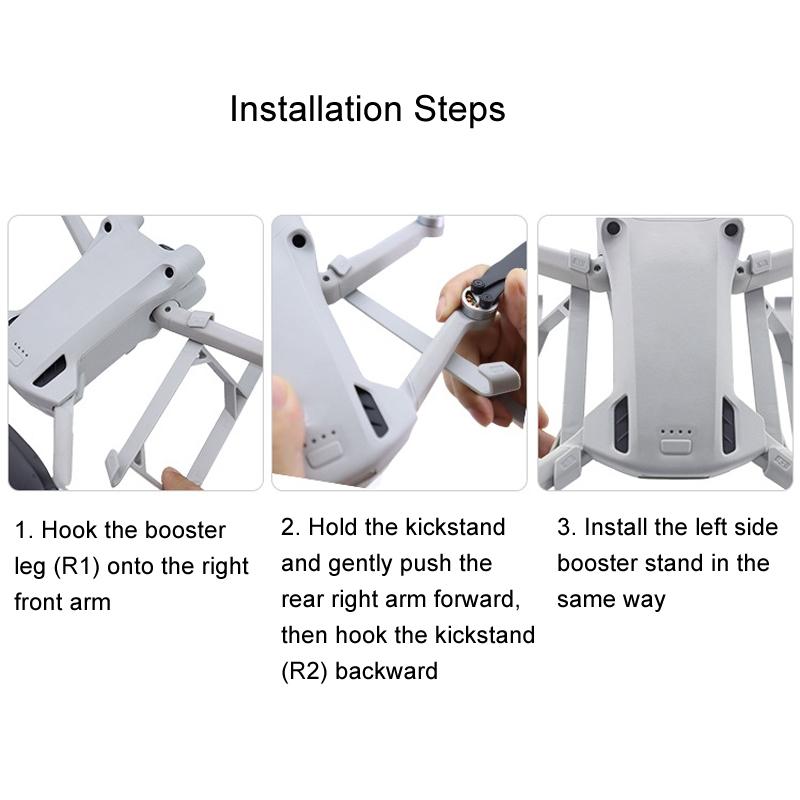 Installation Steps

1. Hook the booster leg (R1) onto the right front arm

2. Hold the kickstand and gently push the rear right arm forward, then hook the kickstand (R2) backward

3. Install the left side booster stand in the same way