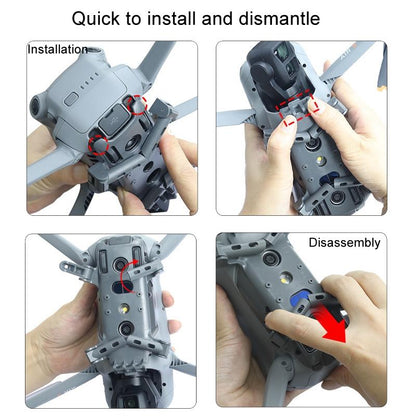 Quick to install and dismantle

Installation

Disassembly