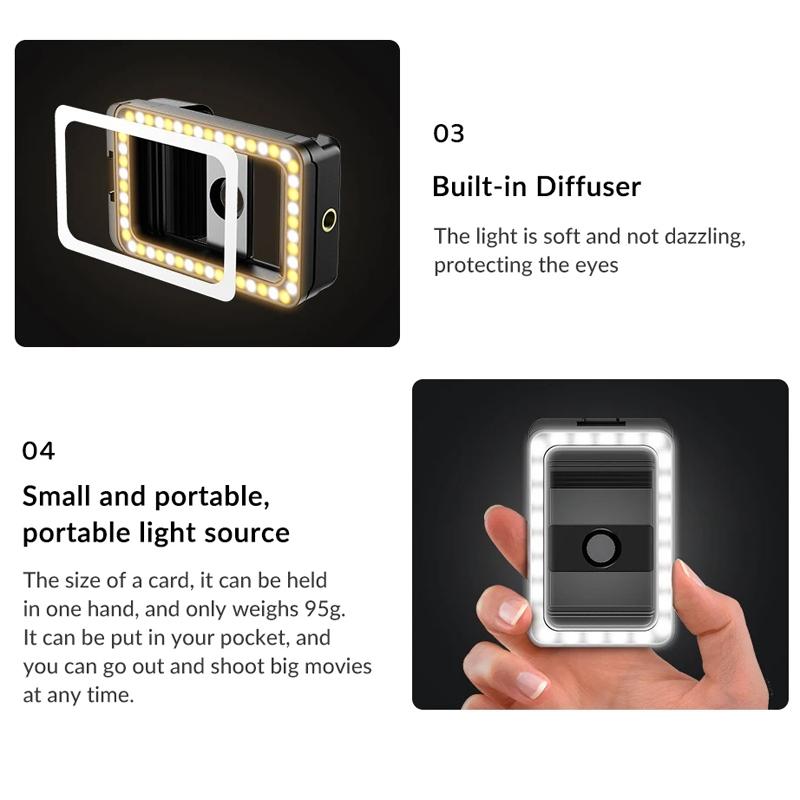 03

Built-in Diffuser

The light is soft and not dazzling, protecting the eyes

04

Small and portable, portable light source

The size of a card, it can be held in one hand, and only weighs 95g. It can be put in your pocket, and you can go out and shoot big movies at any time.