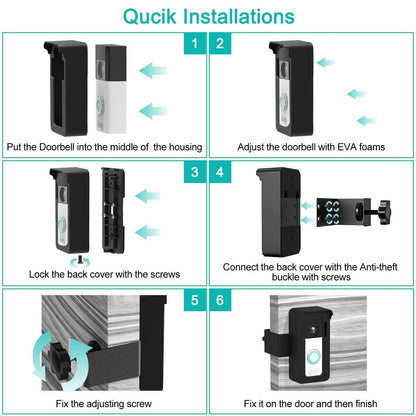 Qucik Installations

1

Put the Doorbell into the middle of the housing

2

Adjust the doorbell with EVA foams

3

Lock the back cover with the screws

4

Connect the back cover with the Anti-theft buckle with screws

5

Fix the adjusting screw

6

Fix it on the door and then finish