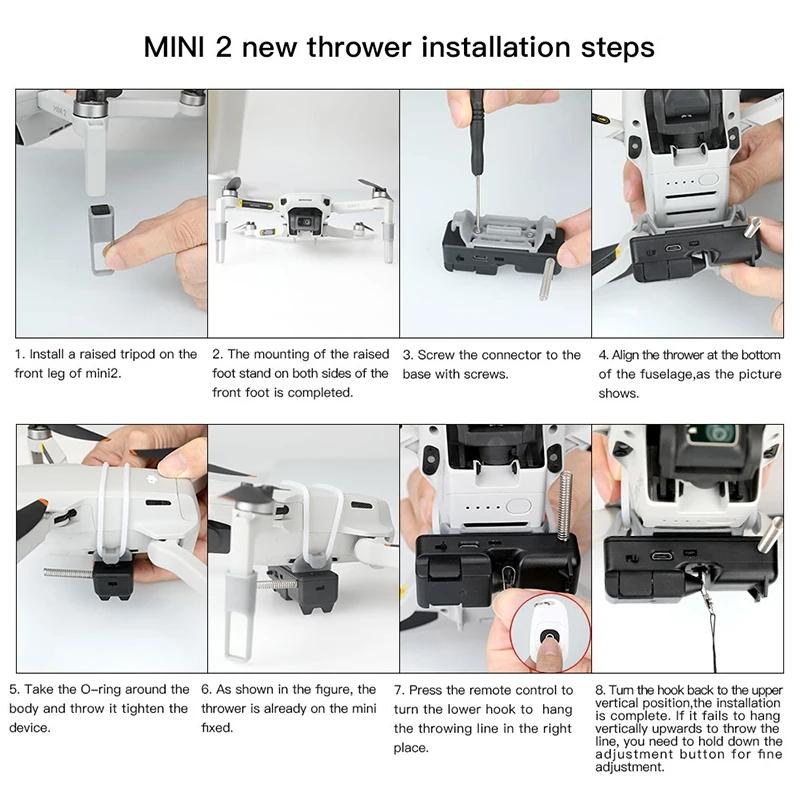 MINI 2 new thrower installation steps

1. Install a raised tripod on the front leg of mini2.

2. The mounting of the raised foot stand on both sides of the front foot is completed.

3. Screw the connector to the base with screws.

4. Align the thrower at the bottom of the fuselage,as the picture shows.

5. Take the O-ring around the body and throw it tighten the device.

6. As shown in the figure, the thrower is already on the mini fixed.

7. Press the remote control to turn the lower hook to hang the throwing line in the right place.

8. Turn the hook back to the upper vertical position,the installation is complete. If it fails to hang vertically upwards to throw the line, you need to hold down the adjustment button for fine adjustment.