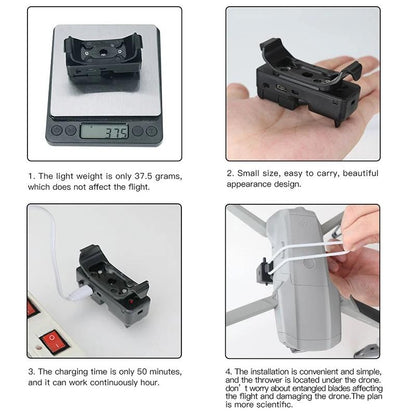 37.5

1. The light weight is only 37.5 grams, which does not affect the flight.

2. Small size, easy to carry, beautiful appearance design.

3. The charging time is only 50 minutes, and it can work continuously hour.

4. The installation is convenient and simple, and the thrower is located under the drone. don' t worry about entangled blades affecting the flight and damaging the drone.The plan is more scientific.