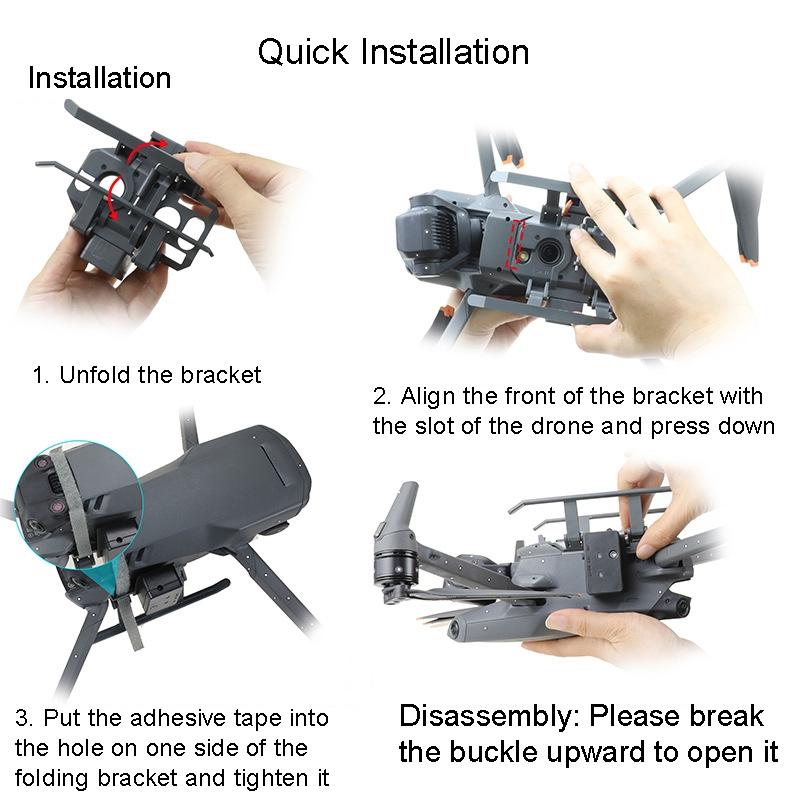 Quick Installation

Installation

1. Unfold the bracket

2. Align the front of the bracket with the slot of the drone and press down

3. Put the adhesive tape into the hole on one side of the folding bracket and tighten it

Disassembly: Please break the buckle upward to open it