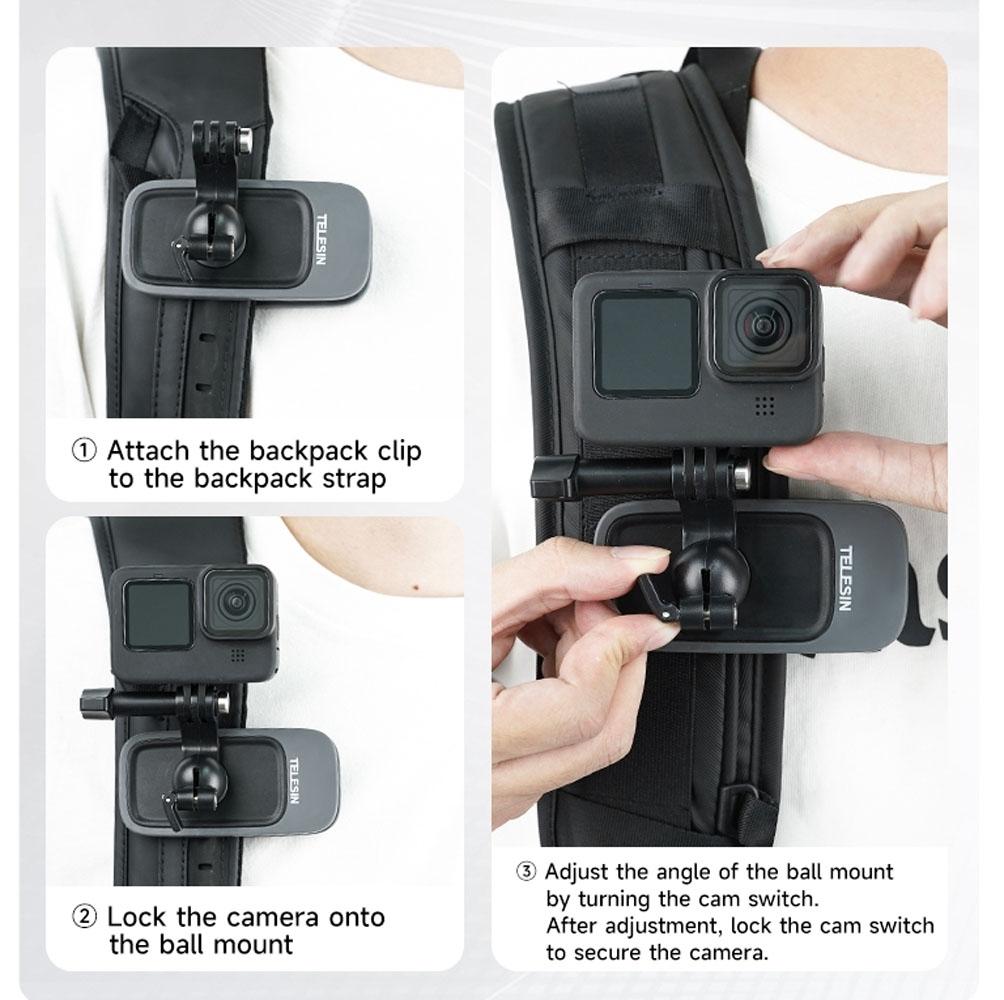 TELESIN

① Attach the backpack clip to the backpack strap

TELESIN

② Lock the camera onto the ball mount

TELESIN

③ Adjust the angle of the ball mount by turning the cam switch. After adjustment, lock the cam switch to secure the camera.