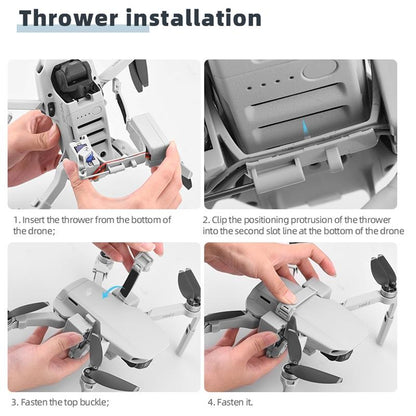 Thrower installation

1. Insert the thrower from the bottom of the drone;

2. Clip the positioning protrusion of the thrower into the second slot line at the bottom of the drone

3. Fasten the top buckle;

4. Fasten it.