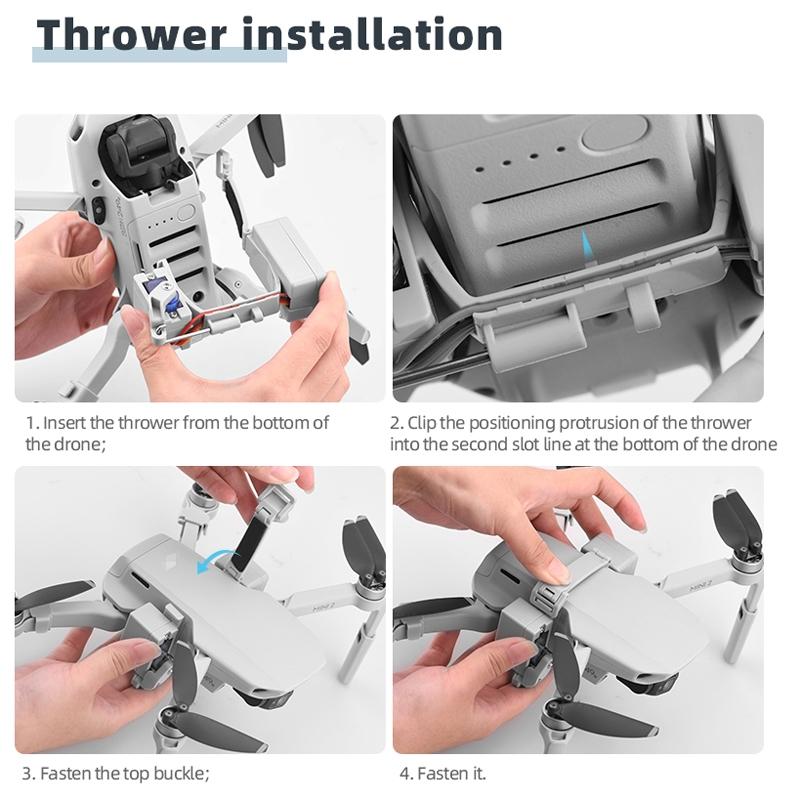 Thrower installation

1. Insert the thrower from the bottom of the drone;

2. Clip the positioning protrusion of the thrower into the second slot line at the bottom of the drone

3. Fasten the top buckle;

4. Fasten it.