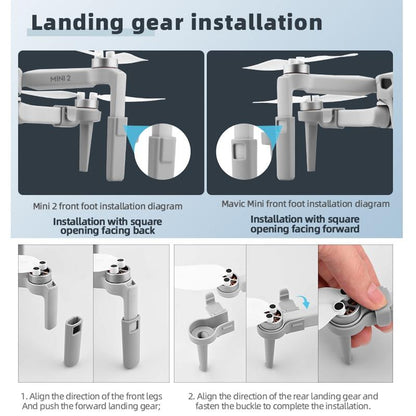 Landing gear installation

MINI 2

Mini 2 front foot installation diagram

Installation with square opening facing back

Mavic Mini front foot installation diagram

Installation with square opening facing forward

1. Align the direction of the front legs And push the forward landing gear;

2. Align the direction of the rear landing gear and fasten the buckle to complete the installation.