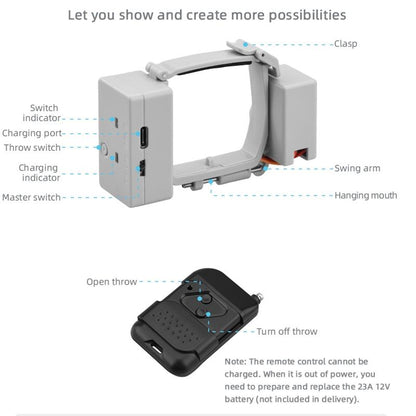 Let you show and create more possibilities

Clasp

Switch indicator

Charging port

Throw switch

Charging indicator

Master switch

Swing arm

Hanging mouth

Open throw

Turn off throw

Note: The remote control cannot be charged. When it is out of power, you need to prepare and replace the 23A 12V battery (not included in delivery).