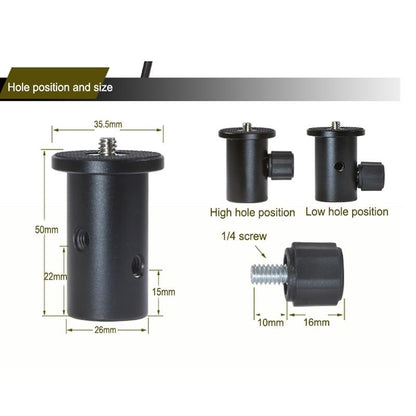 Hole position and size

35.5mm

50mm

22mm

15mm

26mm

High hole position

Low hole position

1/4 screw

10mm

16mm