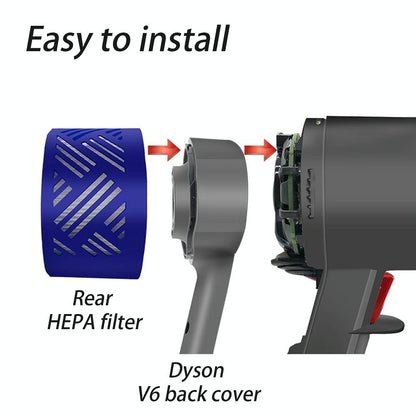 Easy to install

Rear
HEPA filter

Dyson
V6 back cover