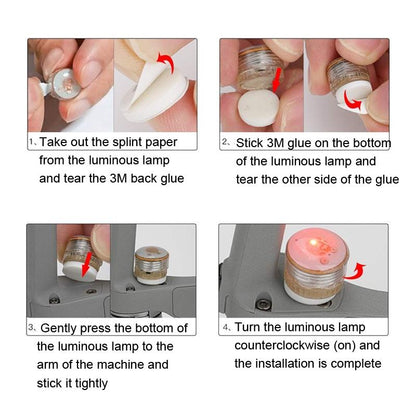 1、Take out the splint paper from the luminous lamp and tear the 3M back glue

2、Stick 3M glue on the bottom of the luminous lamp and tear the other side of the glue

3、Gently press the bottom of the luminous lamp to the arm of the machine and stick it tightly

4、Turn the luminous lamp counterclockwise (on) and the installation is complete