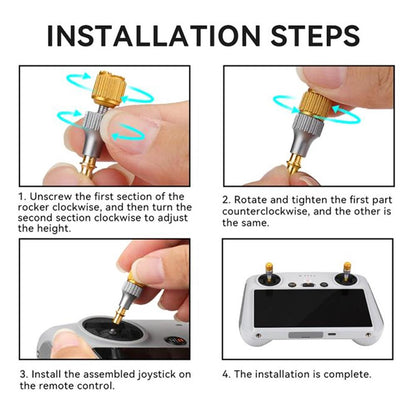 INSTALLATION STEPS

1. Unscrew the first section of the rocker clockwise, and then turn the second section clockwise to adjust the height.

2. Rotate and tighten the first part counterclockwise, and the other is the same.

3. Install the assembled joystick on the remote control.

4. The installation is complete.