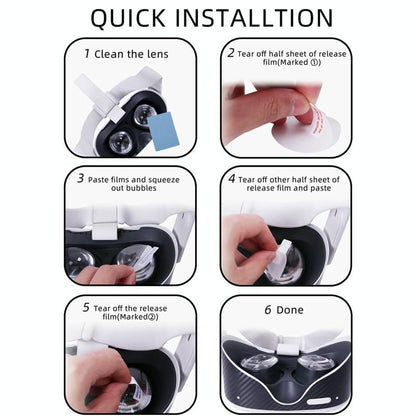 QUICK INSTALLTION

1 Clean the lens

2 Tear off half sheet of release film(Marked ①)

3 Paste films and squeeze out bubbles

4 Tear off other half sheet of release film and paste

5 Tear off the release film(Marked②)

6 Done