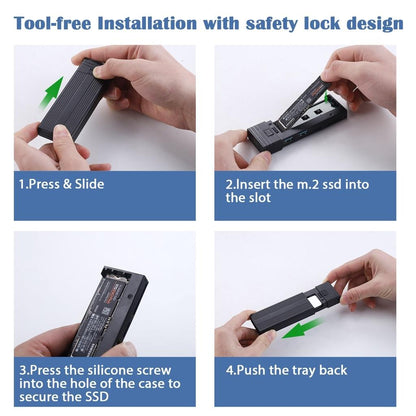 Tool-free Installation with safety lock design

1.Press & Slide

2.Insert the m.2 ssd into the slot

3.Press the silicone screw into the hole of the case to secure the SSD

4.Push the tray back