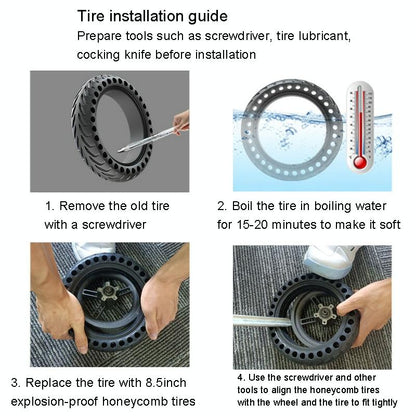 Tire installation guide
Prepare tools such as screwdriver, tire lubricant, cocking knife before installation

1. Remove the old tire with a screwdriver

2. Boil the tire in boiling water for 15-20 minutes to make it soft

3. Replace the tire with 8.5inch explosion-proof honeycomb tires

4. Use the screwdriver and other tools to align the honeycomb tires with the wheel and the tire to fit tightly