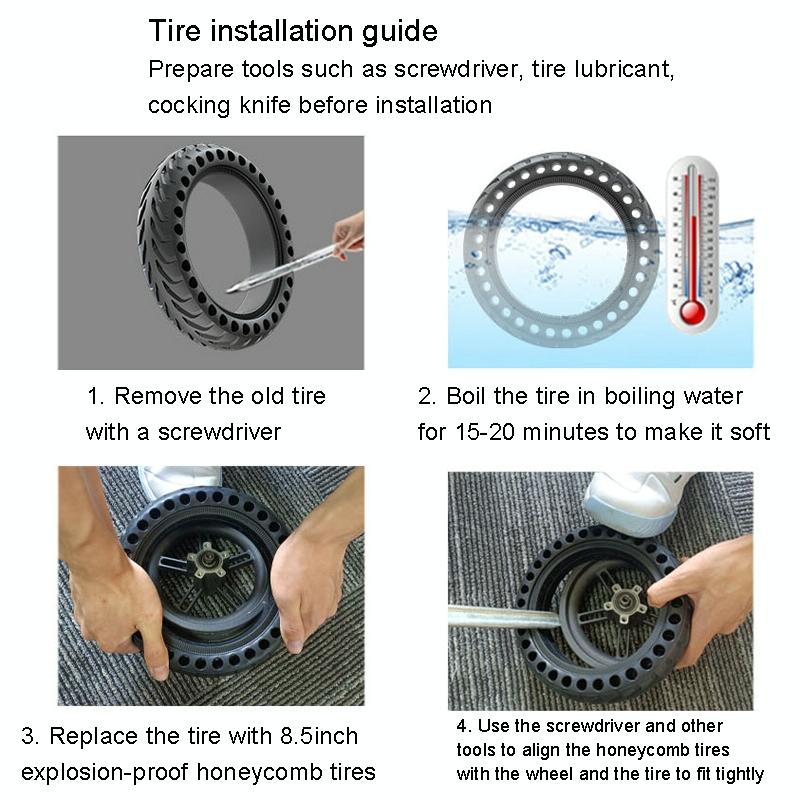 Tire installation guide

Prepare tools such as screwdriver, tire lubricant, cocking knife before installation

1. Remove the old tire with a screwdriver

2. Boil the tire in boiling water for 15-20 minutes to make it soft

3. Replace the tire with 8.5inch explosion-proof honeycomb tires

4. Use the screwdriver and other tools to align the honeycomb tires with the wheel and the tire to fit tightly