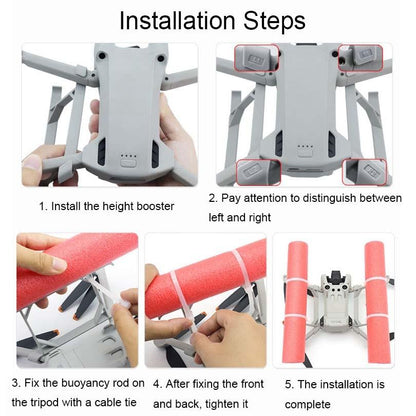 Installation Steps

1. Install the height booster

2. Pay attention to distinguish between left and right

3. Fix the buoyancy rod on the tripod with a cable tie

4. After fixing the front and back, tighten it

5. The installation is complete