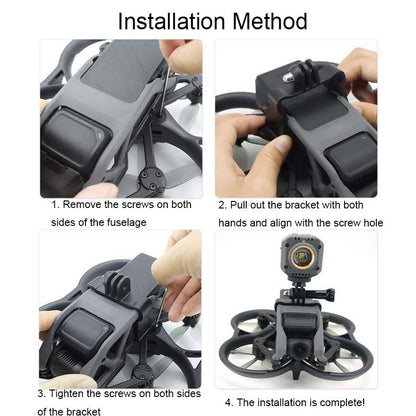 Installation Method

1. Remove the screws on both sides of the fuselage

2. Pull out the bracket with both hands and align with the screw hole

3. Tighten the screws on both sides of the bracket

4. The installation is complete!