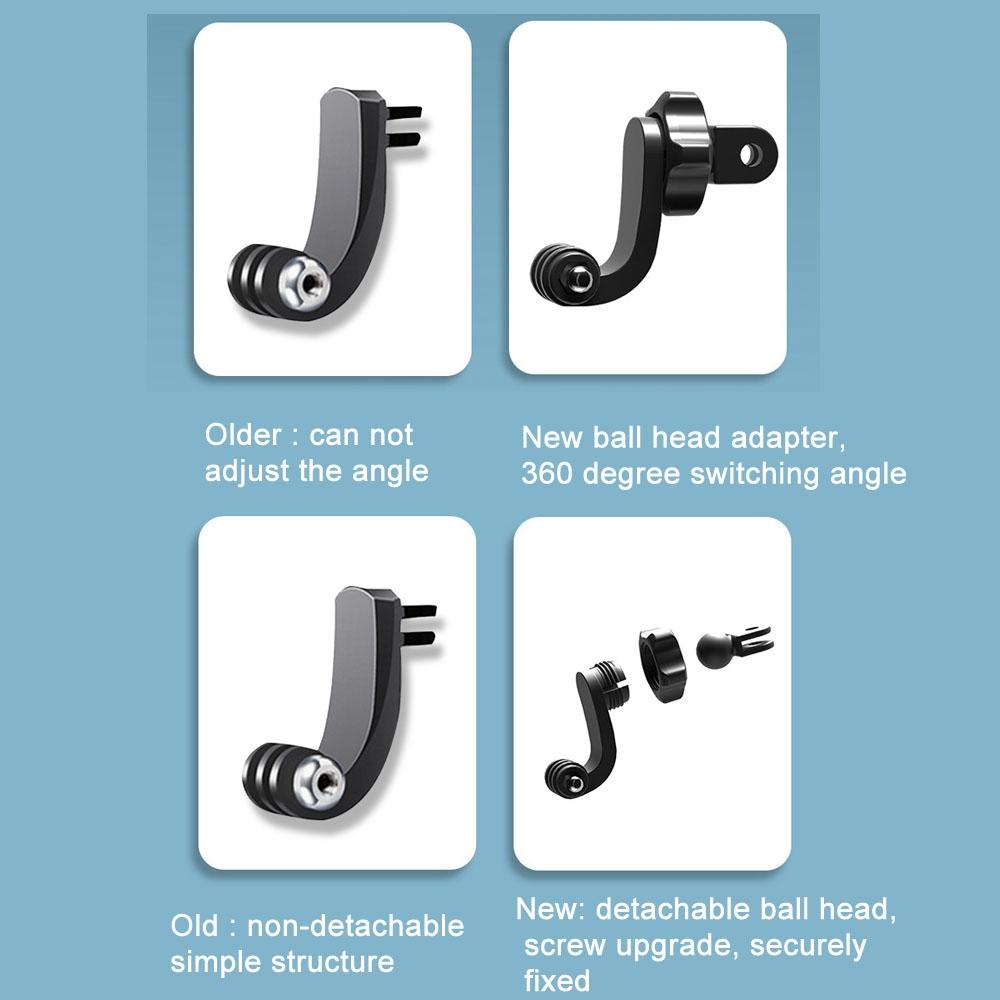 Older : can not adjust the angle

New ball head adapter, 360 degree switching angle

Old : non-detachable simple structure

New: detachable ball head, screw upgrade, securely fixed