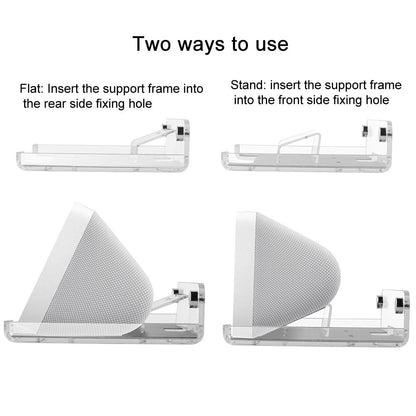 Two ways to use

Flat: Insert the support frame into the rear side fixing hole

Stand: insert the support frame into the front side fixing hole