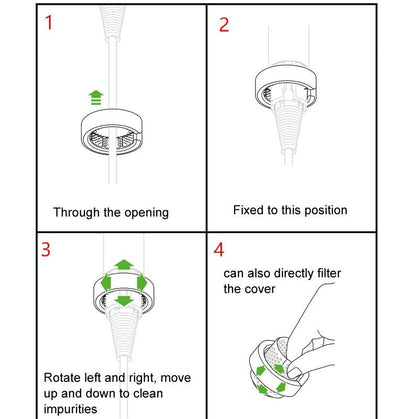 1

Through the opening

2

Fixed to this position

3

Rotate left and right, move up and down to clean impurities

4

can also directly filter the cover