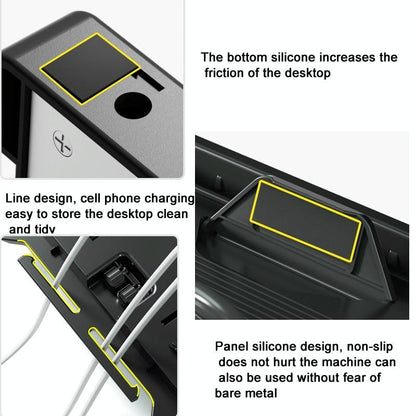 The bottom silicone increases the friction of the desktop

Line design, cell phone charging easy to store the desktop clean and tidy

Panel silicone design, non-slip does not hurt the machine can also be used without fear of bare metal