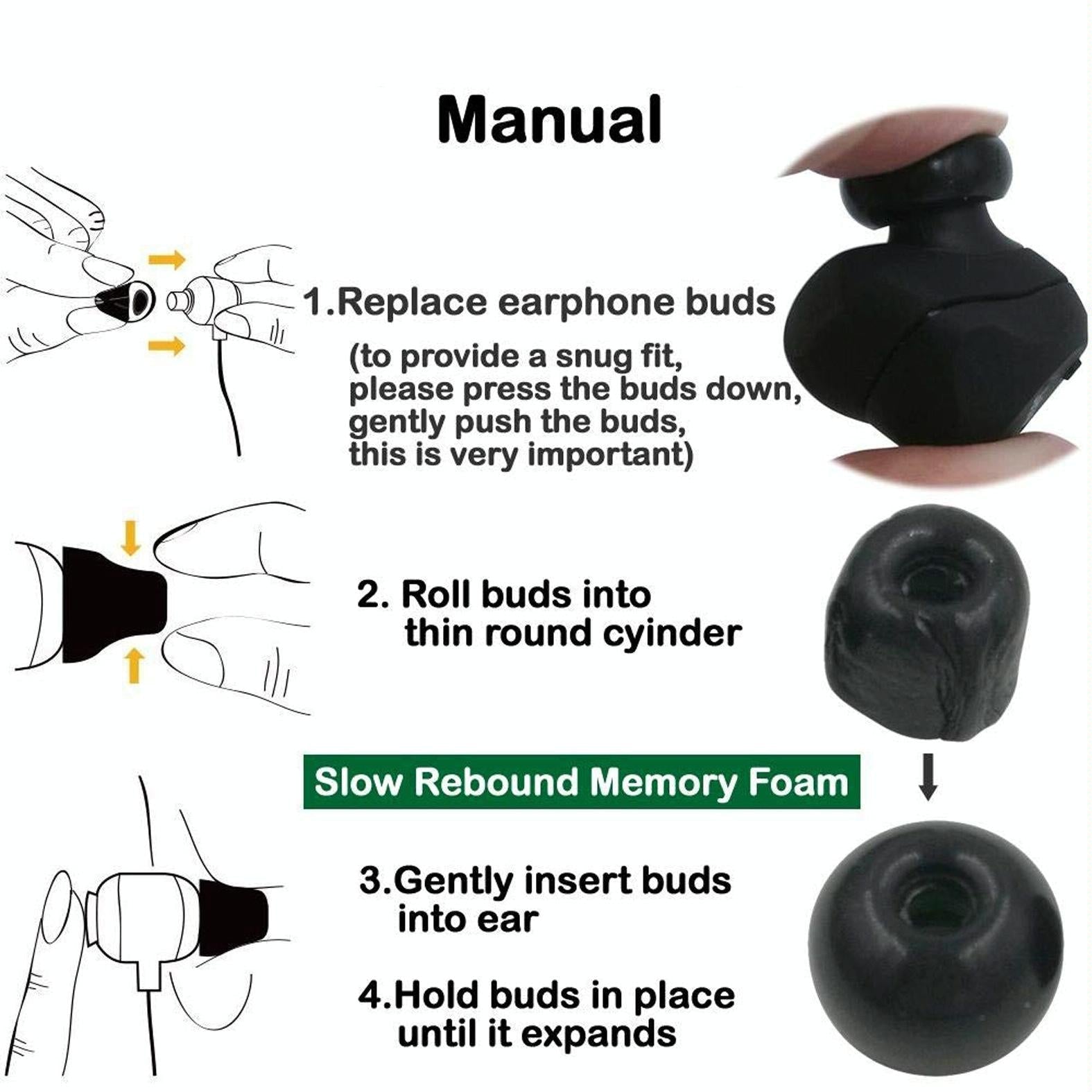 Manual

1.Replace earphone buds
(to provide a snug fit, please press the buds down, gently push the buds, this is very important)

2. Roll buds into thin round cyinder

Slow Rebound Memory Foam

3.Gently insert buds into ear

4.Hold buds in place until it expands