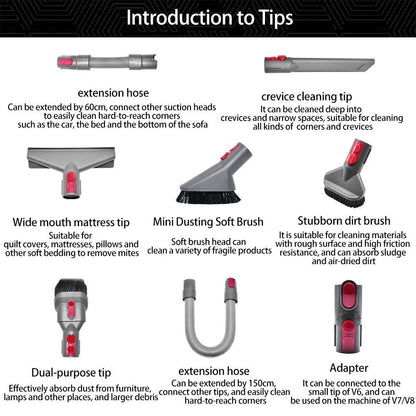 Introduction to Tips

extension hose
Can be extended by 60cm, connect other suction heads to easily clean hard-to-reach corners such as the car, the bed and the bottom of the sofa

crevice cleaning tip
It can be cleaned deep into crevices and narrow spaces, suitable for cleaning all kinds of corners and crevices

Wide mouth mattress tip
Suitable for quilt covers, mattresses, pillows and other soft bedding to remove mites

Mini Dusting Soft Brush
Soft brush head can clean a variety of fragile products

Stubborn dirt brush
It is suitable for cleaning materials with rough surface and high friction resistance, and can absorb sludge and air-dried dirt

Dual-purpose tip
Effectively absorb dust from furniture, lamps and other places, and larger debris

extension hose
Can be extended by 150cm, connect other tips, and easily clean hard-to-reach corners

Adapter
It can be connected to the small tip of V6, and can be used on the machine of V7/V8