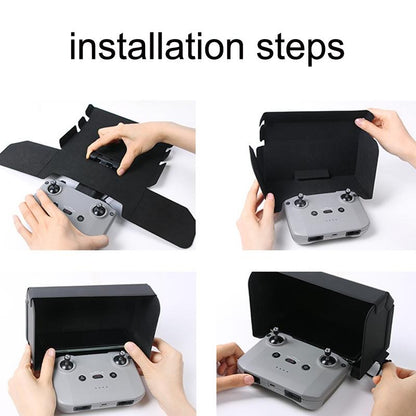 installation steps