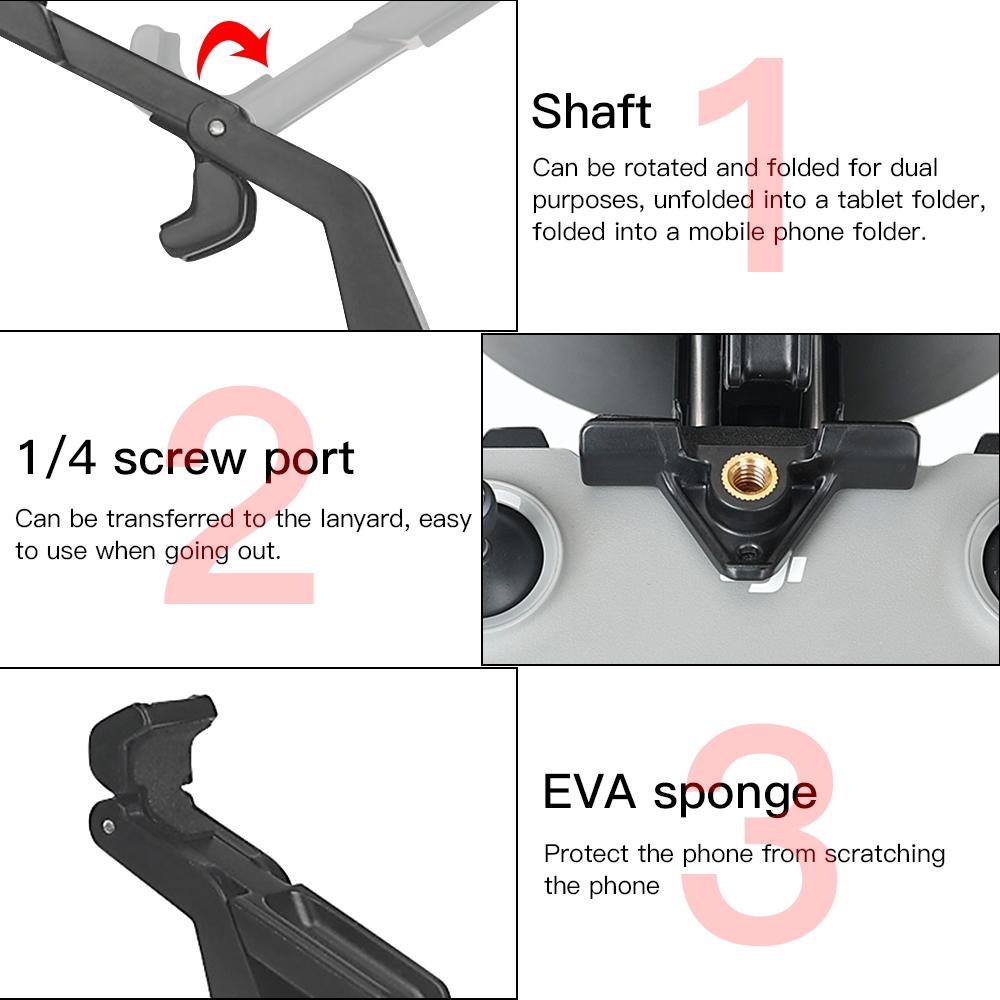 1

Shaft

Can be rotated and folded for dual purposes, unfolded into a tablet folder, folded into a mobile phone folder.

2

1/4 screw port

Can be transferred to the lanyard, easy to use when going out.

dji

3

EVA sponge

Protect the phone from scratching the phone