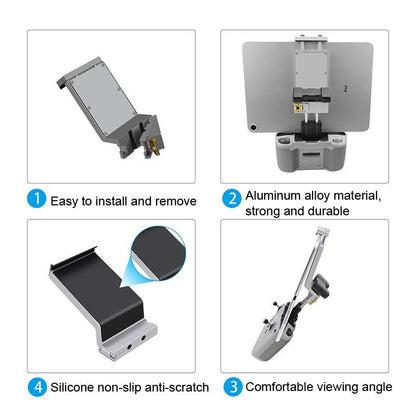 1 Easy to install and remove

2 Aluminum alloy material, strong and durable

4 Silicone non-slip anti-scratch

3 Comfortable viewing angle