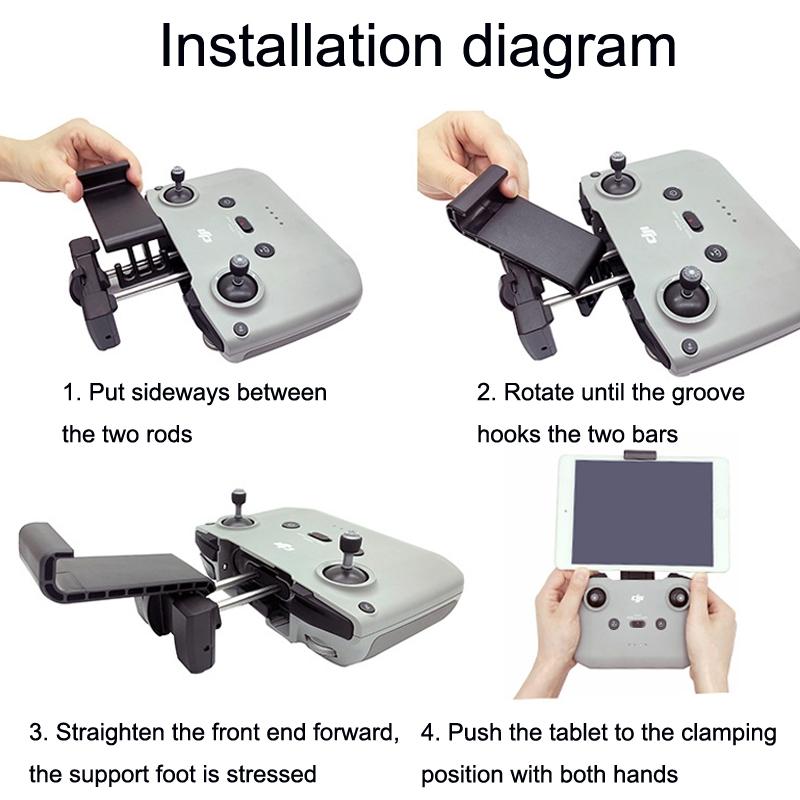 Installation diagram

1. Put sideways between the two rods

2. Rotate until the groove hooks the two bars

3. Straighten the front end forward, the support foot is stressed

4. Push the tablet to the clamping position with both hands