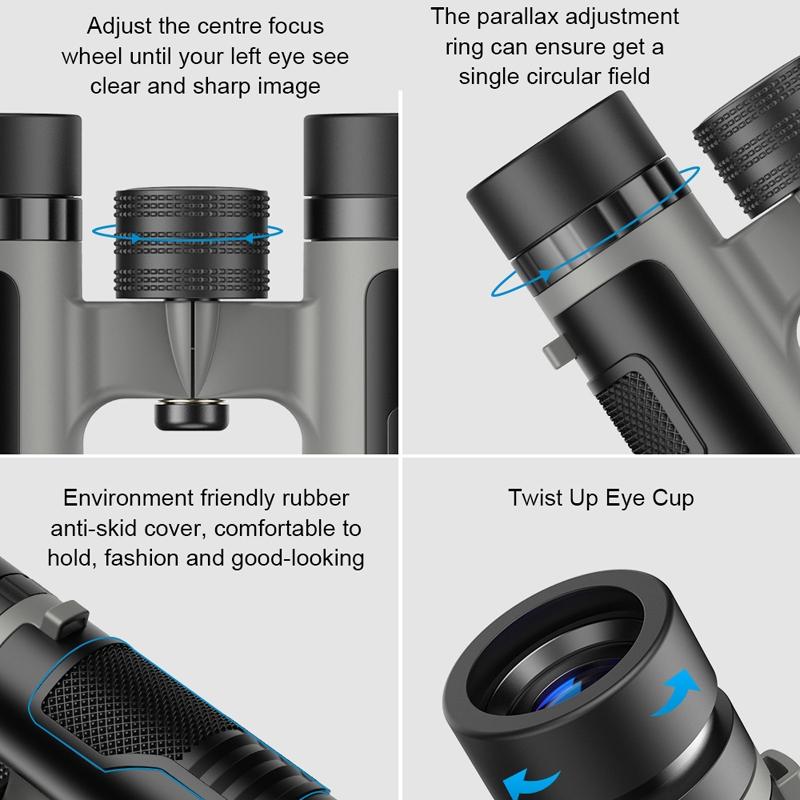 Adjust the centre focus wheel until your left eye see clear and sharp image

The parallax adjustment ring can ensure get a single circular field

Environment friendly rubber anti-skid cover, comfortable to hold, fashion and good-looking

Twist Up Eye Cup