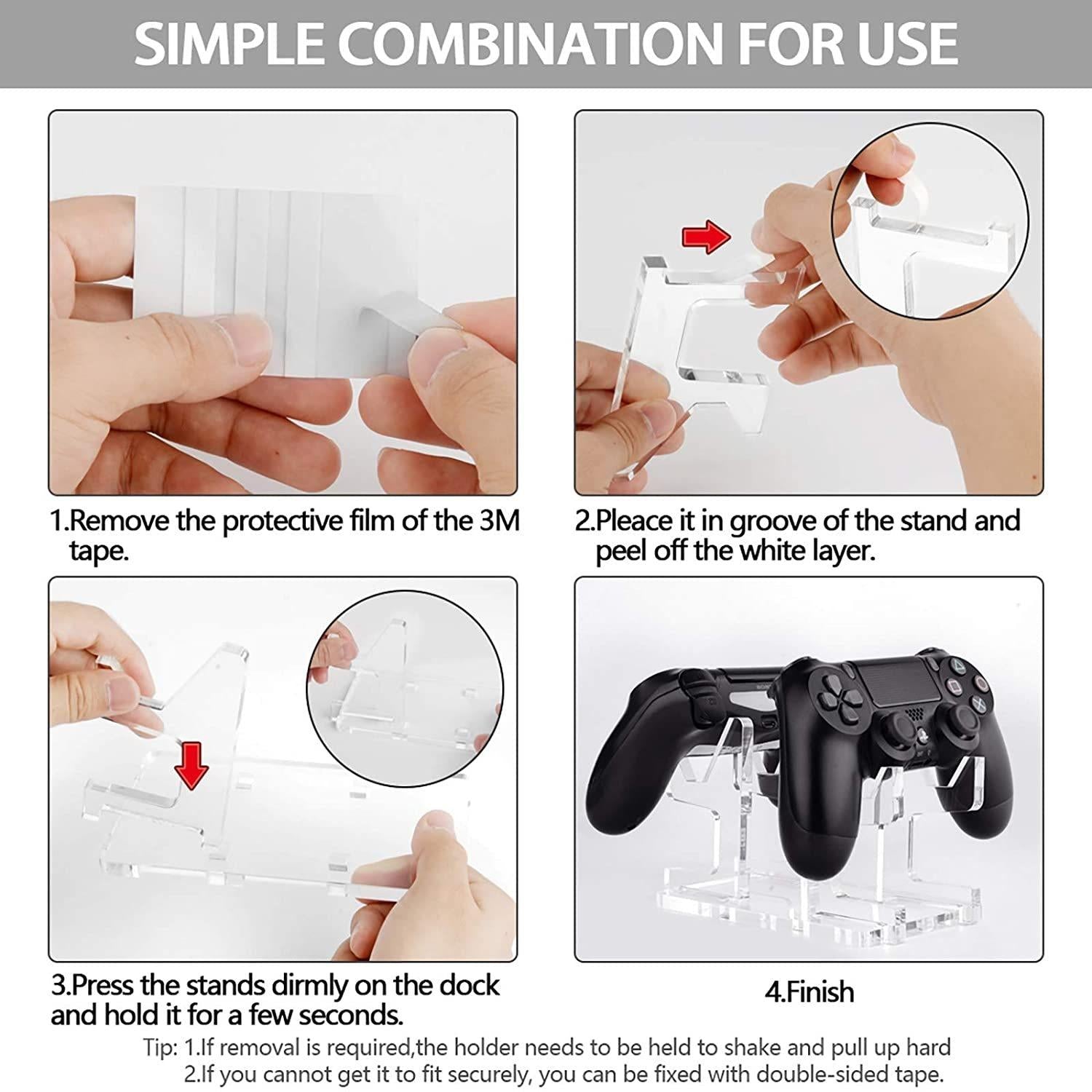 SIMPLE COMBINATION FOR USE

1.Remove the protective film of the 3M tape.

2.Pleace it in groove of the stand and peel off the white layer.

3.Press the stands dirmly on the dock and hold it for a few seconds.

4.Finish

Tip: 1.If removal is required,the holder needs to be held to shake and pull up hard
2.If you cannot get it to fit securely, you can be fixed with double-sided tape.